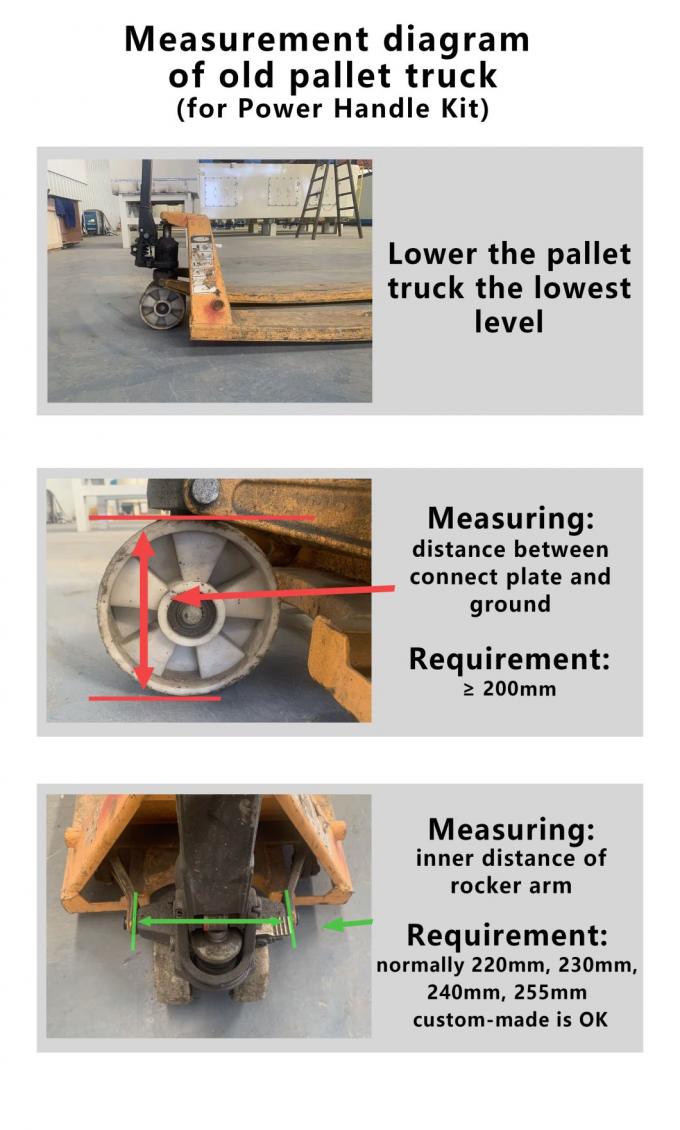 Measurement diagram of old pallet truck (for Power Handle Kit)

Lower the pallet truck the lowest level

Measuring:
distance between connect plate and ground

Requirement:
≥ 200mm

Measuring:
inner distance of rocker arm

Requirement:
normally 220mm, 230mm, 240mm, 255mm
custom-made is OK